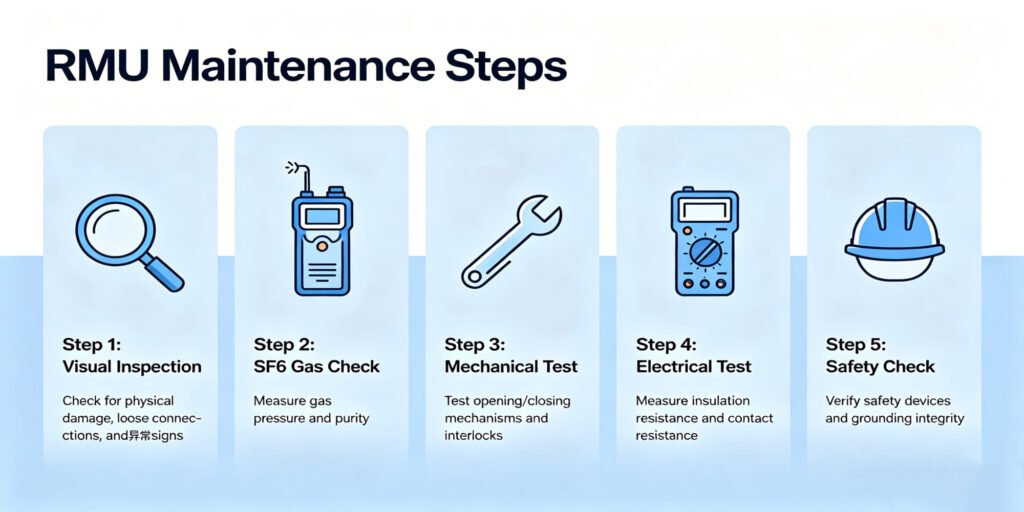 RMU Maintenance Steps

Step 1:
Visual Inspection

Check for physical damage, loose connections, and异常signs

Step 2:
SF6 Gas Check

Measure gas pressure and purity

Step 3:
Mechanical Test

Test opening/closing mechanisms and interlocks

Step 4:
Electrical Test

Measure insulation resistance and contact resistance

Step 5:
Safety Check

Verify safety devices and grounding integrity