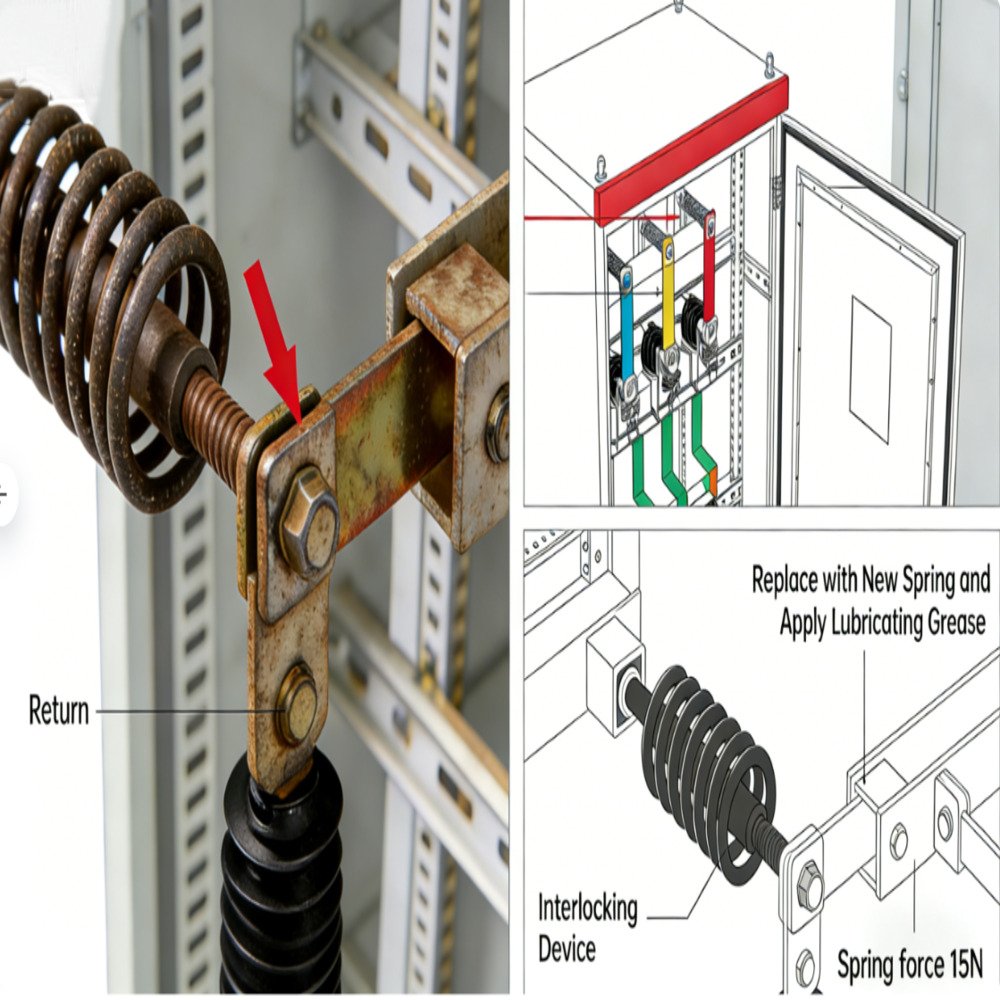 Return

Replace with New Spring and Apply Lubricating Grease

Interlocking Device

Spring force 15N