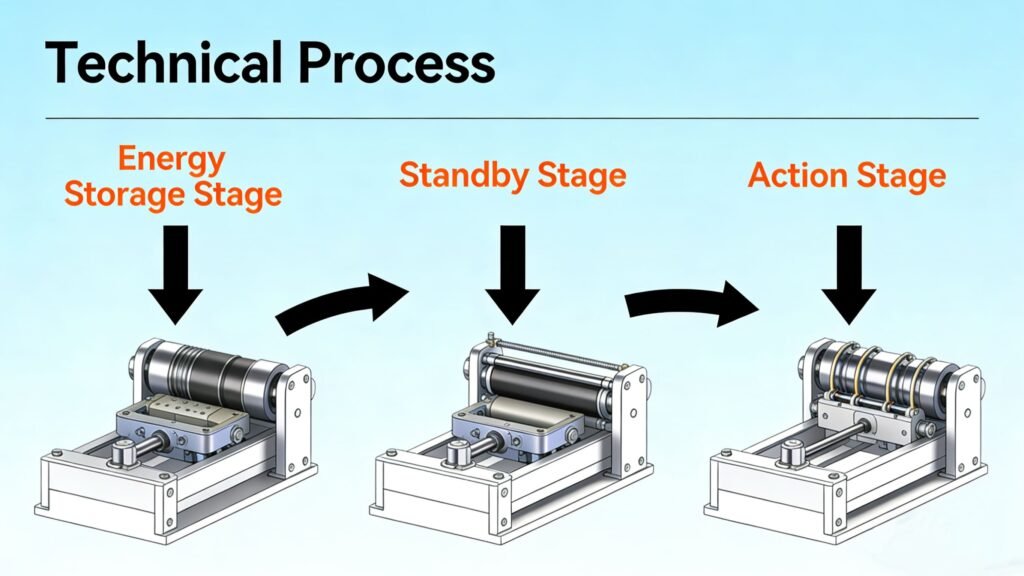 Technical Process

Energy Storage Stage

Standby Stage

Action Stage